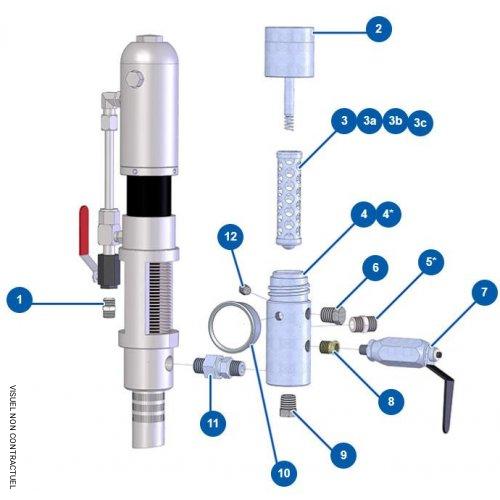 2

3 3a 3b 3c

4 4*

12

6

5*

7

1

8

11

9

10

VISUEL NON CONTRACTUEL